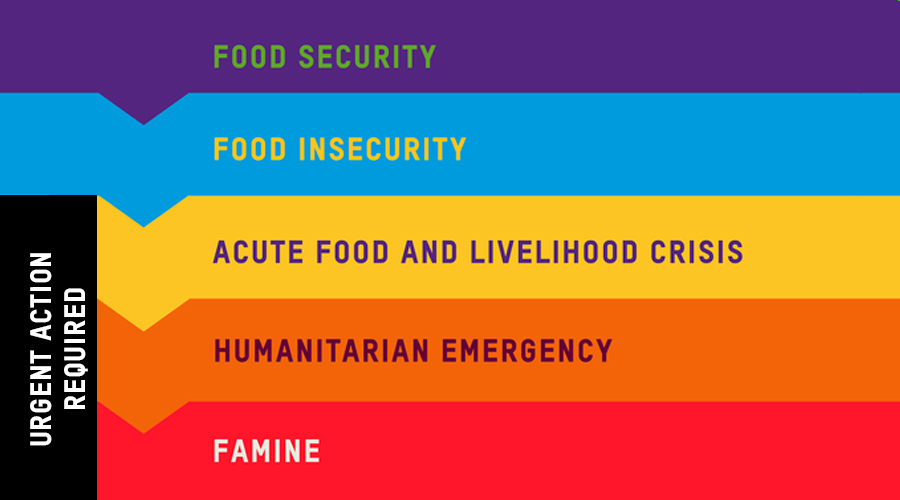 FOOD SECURITY

FOOD INSECURITY

URGENT ACTION REQUIRED

ACUTE FOOD AND LIVELIHOOD CRISIS

HUMANITARIAN EMERGENCY

FAMINE